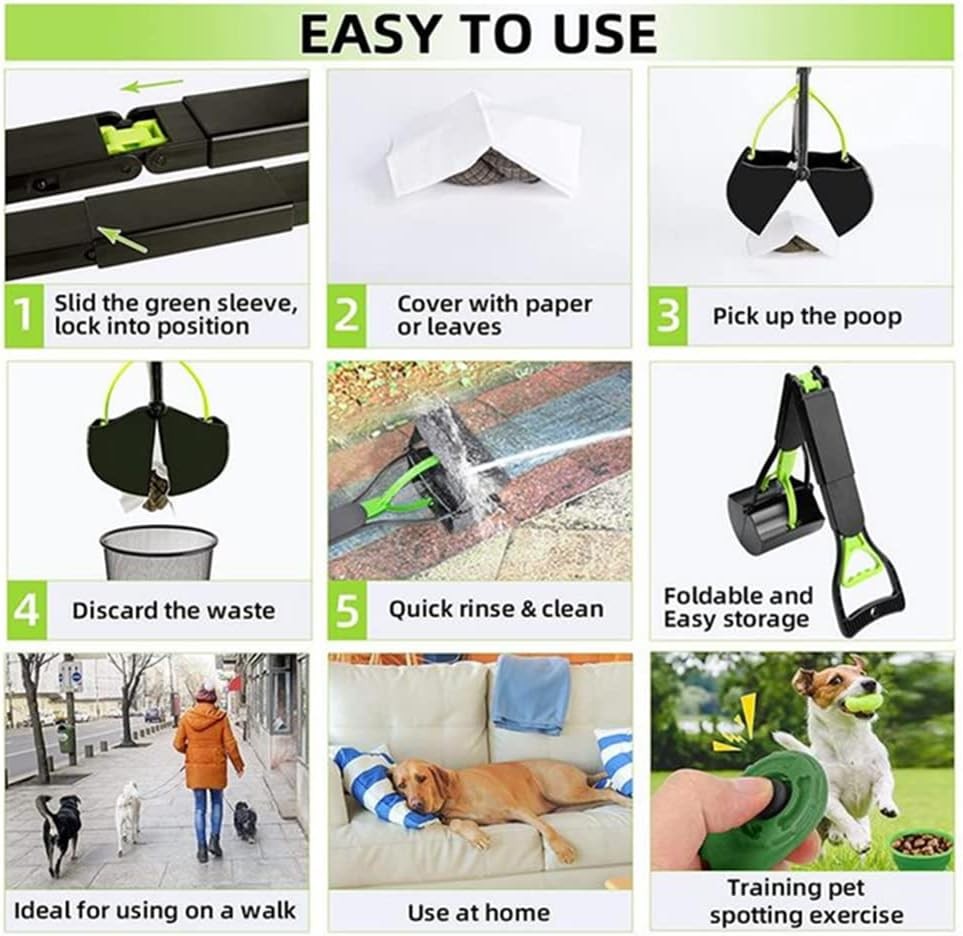 EASY TO USE

1 Slid the green sleeve, lock into position

2 Cover with paper or leaves

3 Pick up the poop

4 Discard the waste

5 Quick rinse & clean

Foldable and Easy storage

Ideal for using on a walk

Use at home

Training pet spotting exercise